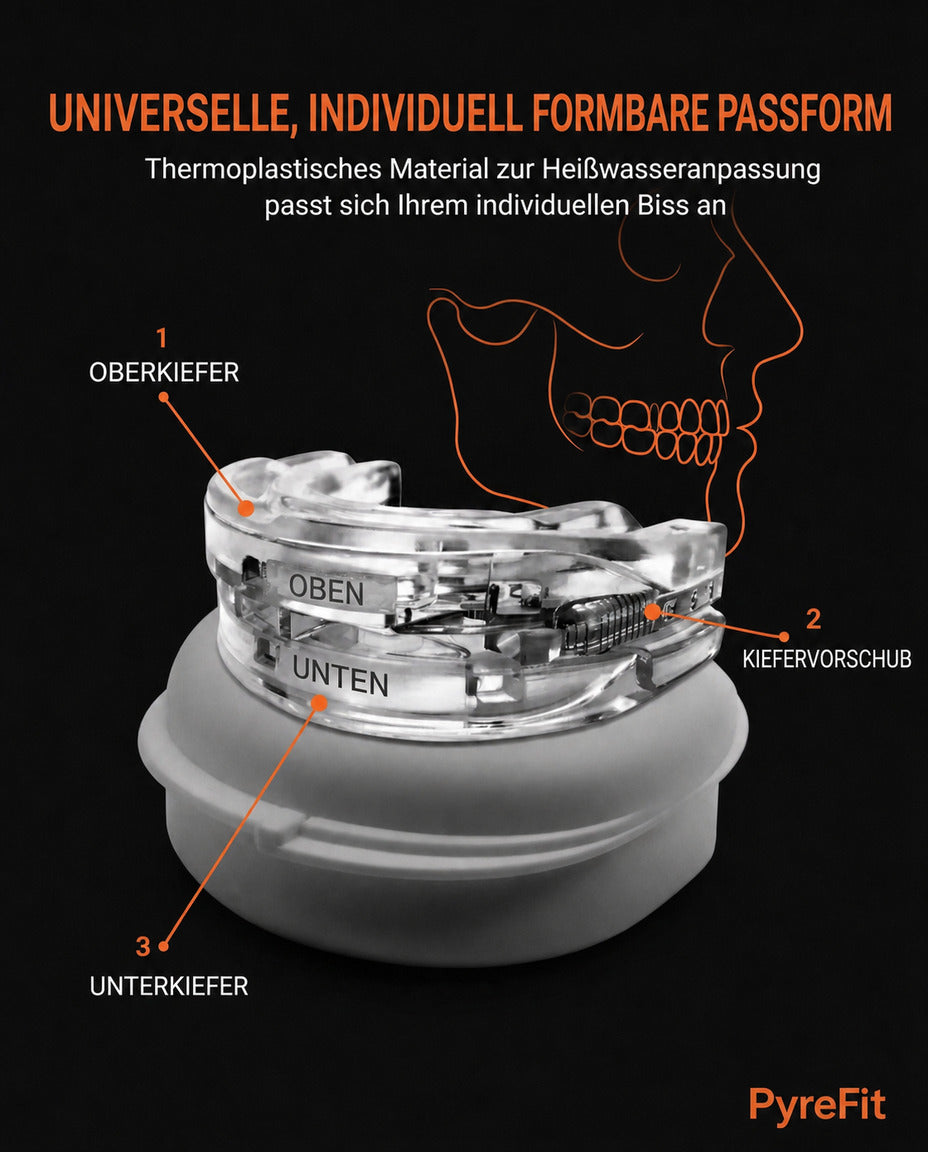 UNIVERSELLE, INDIVIDUELL FORMBARE PASSFORM

Thermoplastisches Material zur Heißwasseranpassung passt sich Ihrem individuellen Biss an

1
OBERKIEFER

OBEN

UNTEN

2
KIEFERVORSCHUB

3
UNTERKIEFER

PyreFit