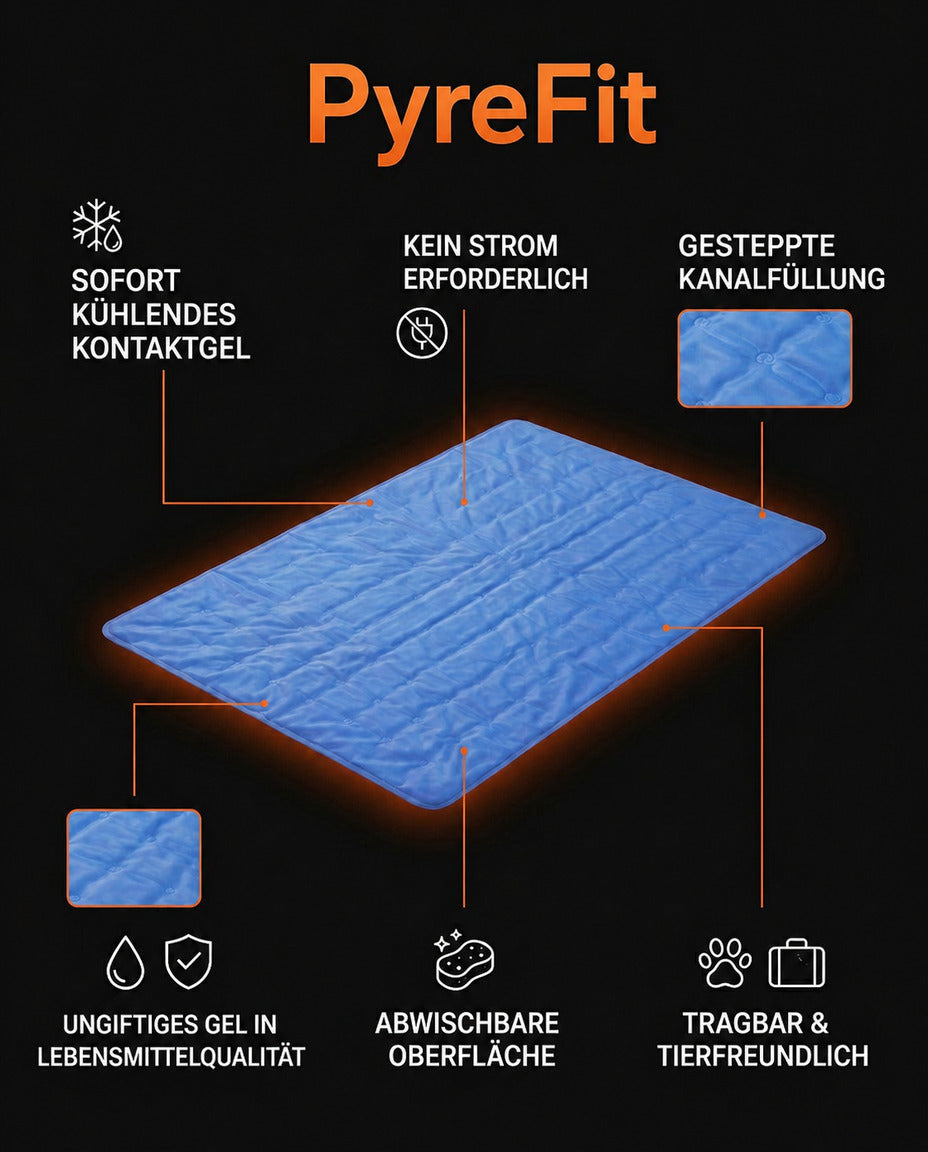 PyreFit

SOFORT
KÜHLENDES
KONTAKTGEL

KEIN STROM
ERFORDERLICH

GESTEPPTE
KANALFÜLLUNG

UNGIFTIGES GEL IN
LEBENSMITTELQUALITÄT

ABWISCHBARE
OBERFLÄCHE

TRAGBAR &
TIERFREUNDLICH