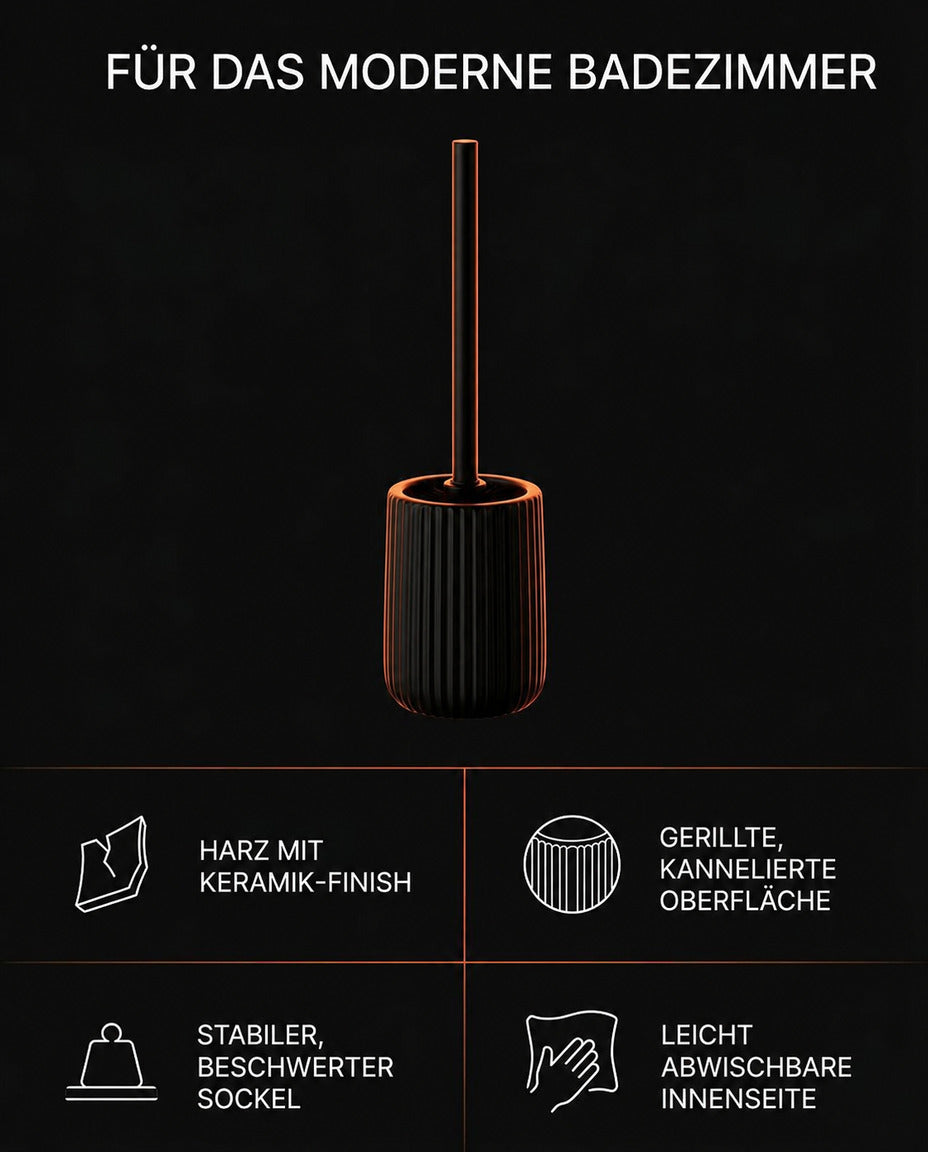 FÜR DAS MODERNE BADEZIMMER

HARZ MIT
KERAMIK-FINISH

GERILLTE,
KANNELIERTE
OBERFLÄCHE

STABILER,
BESCHWERTER
SOCKEL

LEICHT
ABWISCHBARE
INNENSEITE